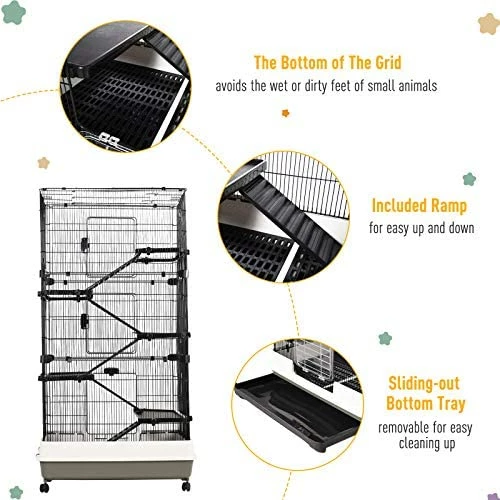 The Bottom of The Grid
avoids the wet or dirty feet of small animals

Included Ramp
for easy up and down

Sliding-out Bottom Tray
removable for easy cleaning up