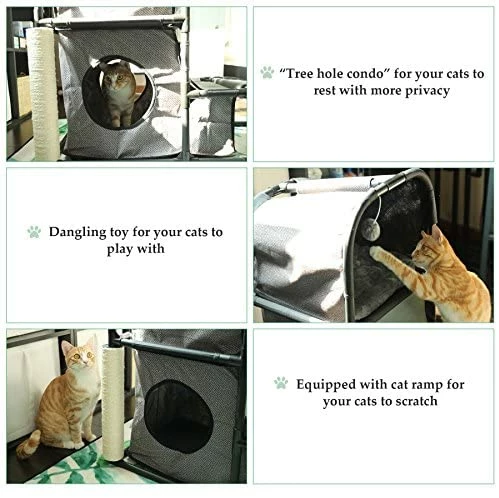 “Tree hole condo” for your cats to rest with more privacy

Dangling toy for your cats to play with

Equipped with cat ramp for your cats to scratch