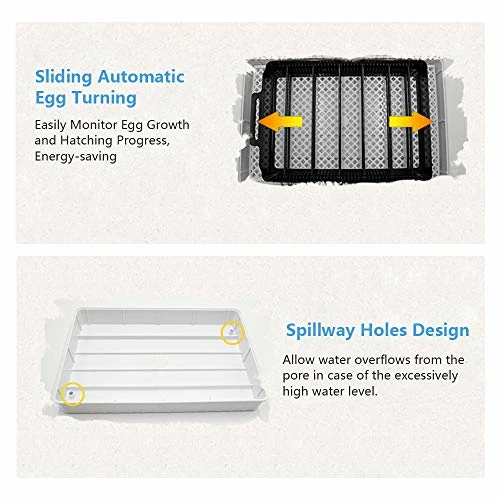 Sliding Automatic Egg Turning

Easily Monitor Egg Growth and Hatching Progress, Energy-saving

Spillway Holes Design

Allow water overflows from the pore in case of the excessively high water level.