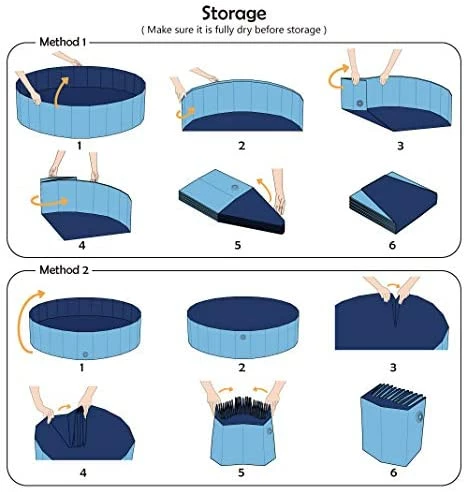 Storage
( Make sure it is fully dry before storage )

Method 1

1
2
3
4
5
6

Method 2

1
2
3
4
5
6