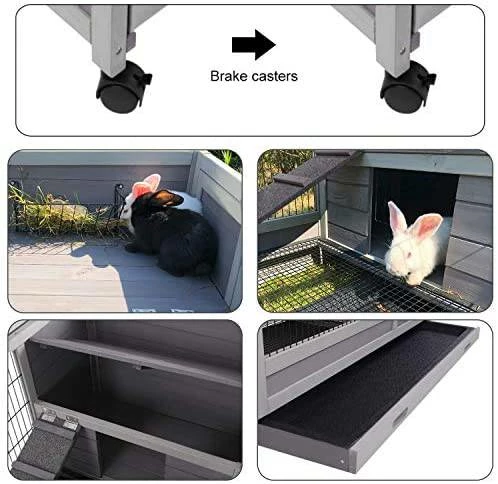 Brake casters