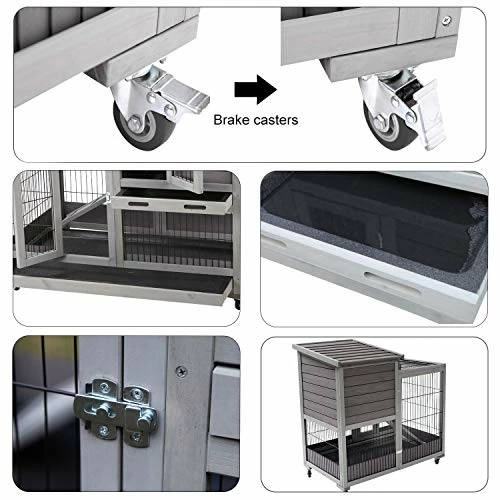 Brake casters