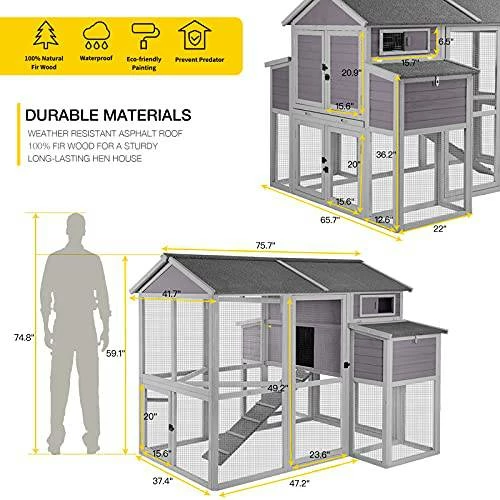 100% Natural Fir Wood

Waterproof

Eco-friendly Painting

Prevent Predator

DURABLE MATERIALS

WEATHER RESISTANT ASPHALT ROOF
100% FIR WOOD FOR A STURDY
LONG-LASTING HEN HOUSE

6.5"

15.7"

20.9"

15.6"

20"

36.2"

15.6"

65.7"

12.6"

22"

75.7"

41.7"

74.8"

59.1"

49.2"

20"

15.6"

23.6"

37.4"

47.2"