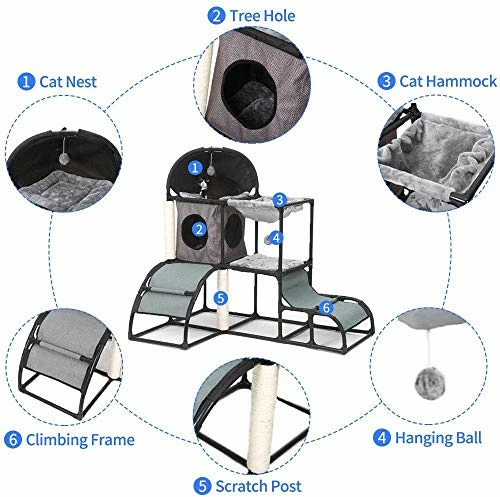 2 Tree Hole

1 Cat Nest

3 Cat Hammock

1

3

2

4

5

6

6 Climbing Frame

4 Hanging Ball

5 Scratch Post