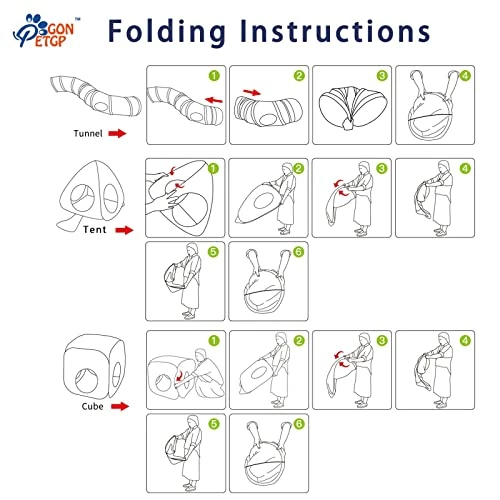 PGON ETGP™

Folding Instructions

Tunnel

1 2 3 4

Tent

1 2 3 4

5 6

Cube

1 2 3 4

5 6