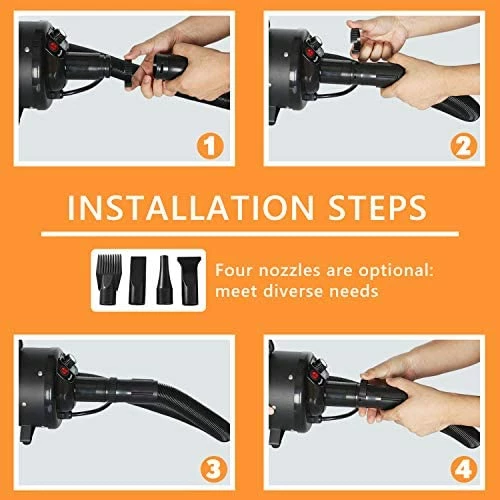 1

2

INSTALLATION STEPS

Four nozzles are optional: meet diverse needs

3

4