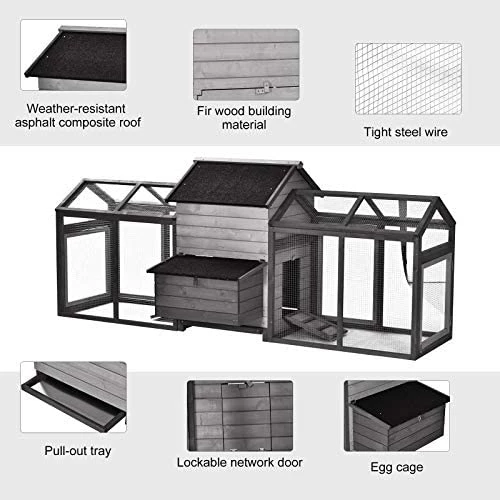 Weather-resistant asphalt composite roof

Fir wood building material

Tight steel wire

Pull-out tray

Lockable network door

Egg cage