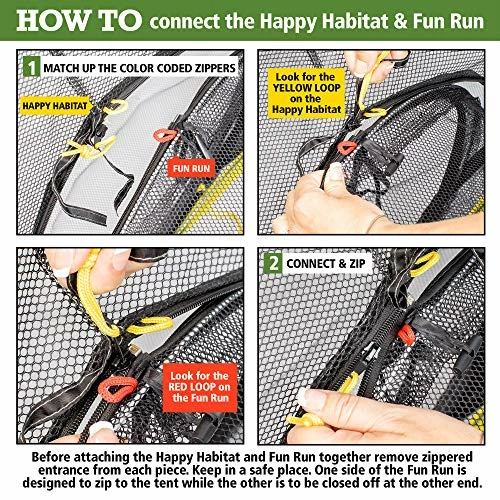 HOW TO connect the Happy Habitat & Fun Run

1 MATCH UP THE COLOR CODED ZIPPERS

HAPPY HABITAT

FUN RUN

Look for the YELLOW LOOP on the Happy Habitat

Look for the RED LOOP on the Fun Run

2 CONNECT & ZIP

Before attaching the Happy Habitat and Fun Run together remove zippered entrance from each piece. Keep in a safe place. One side of the Fun Run is designed to zip to the tent while the other is to be closed off at the other end.