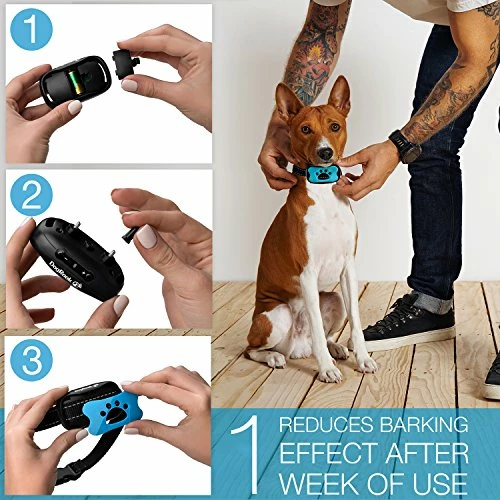 1

2

DogRook

3

1 REDUCES BARKING EFFECT AFTER WEEK OF USE