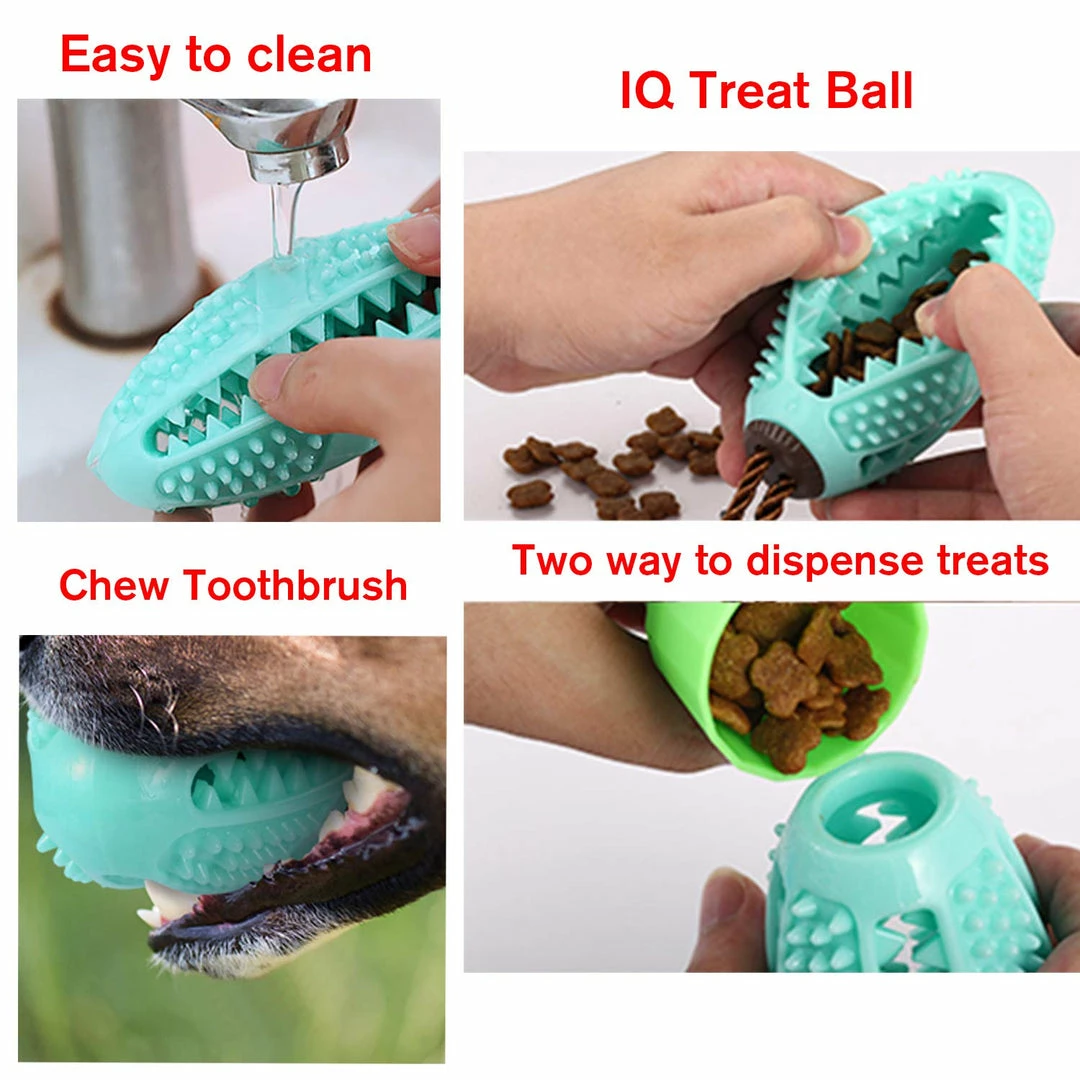 Easy to clean

IQ Treat Ball

Chew Toothbrush

Two way to dispense treats